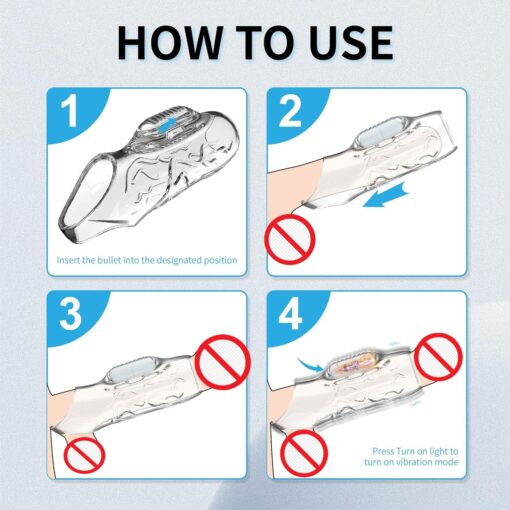 HOW TO USE

1

Insert the bullet into the designated position

2

3

4

Press Turn on light to turn on vibration mode